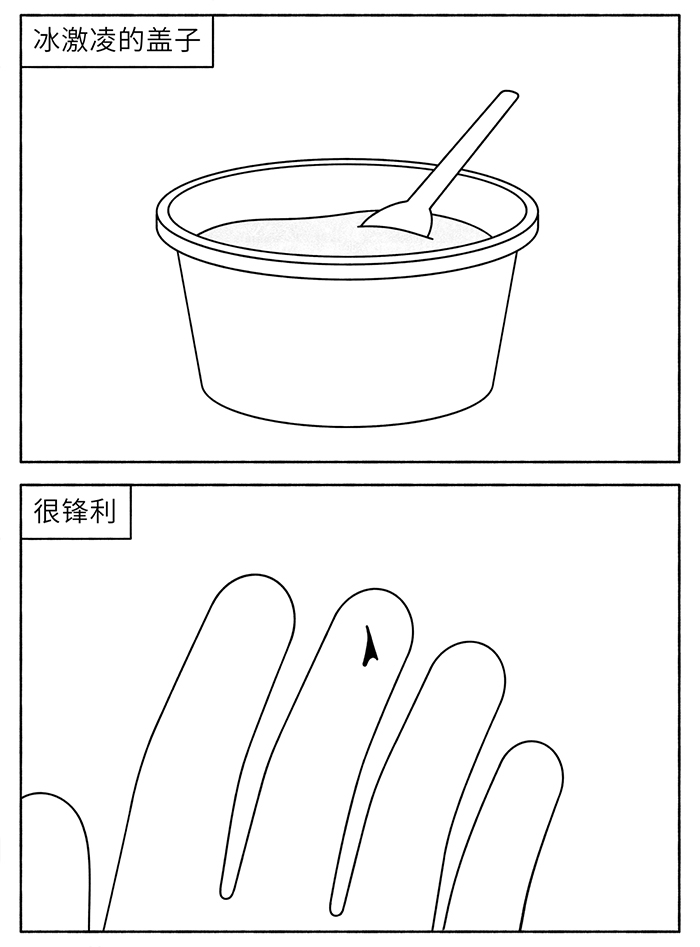 冰激凌的盖子

很锋利