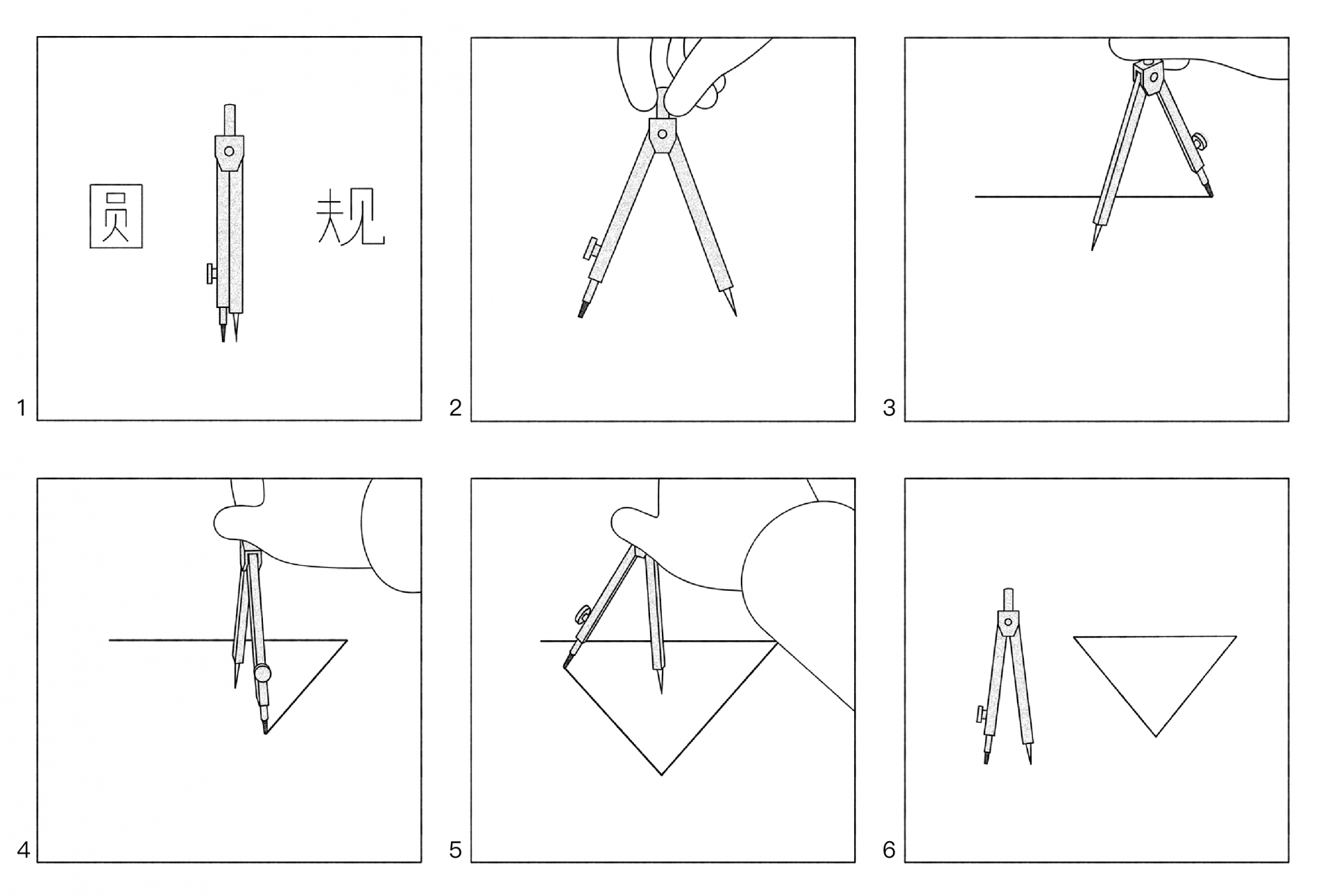 圆 规

1

2

3

4

5

6