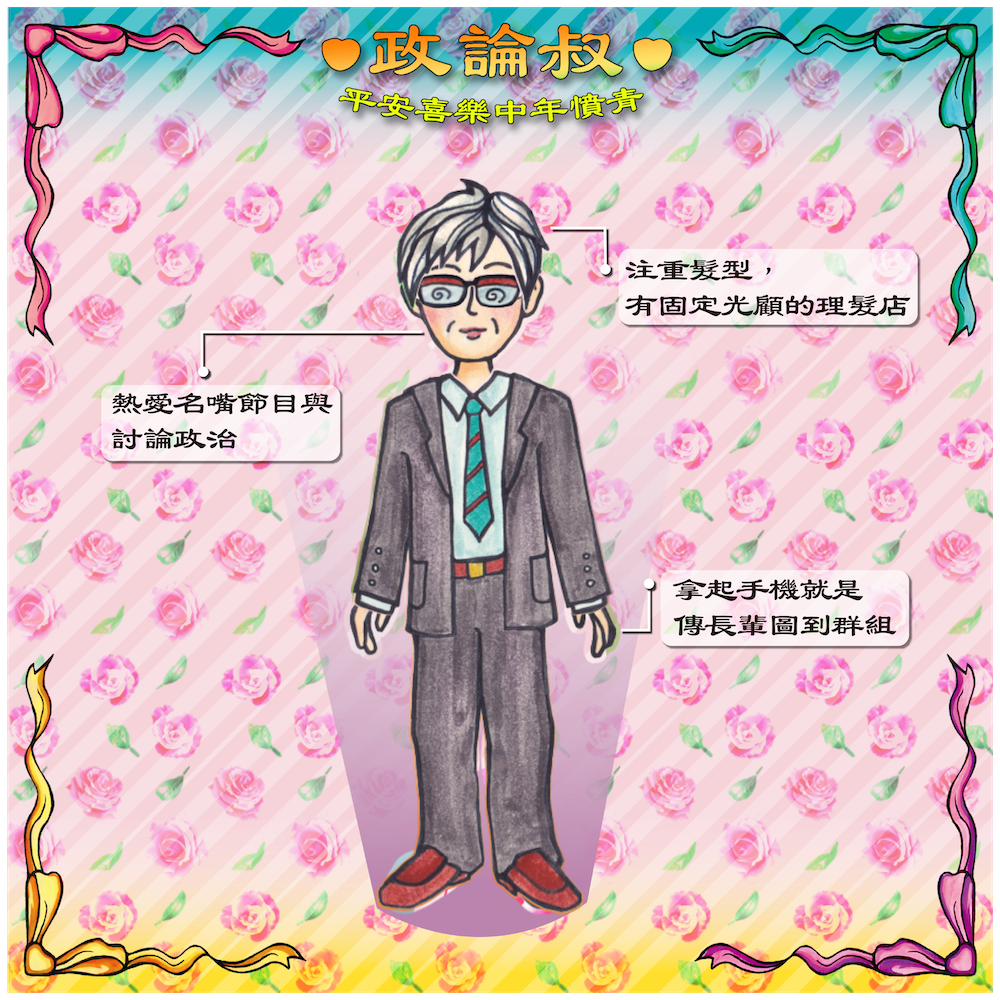 政論叔

平安喜樂中年憤青

注重髮型，
有固定光顧的理髮店

熱愛名嘴節目與
討論政治

拿起手機就是
傳長輩圖到群組