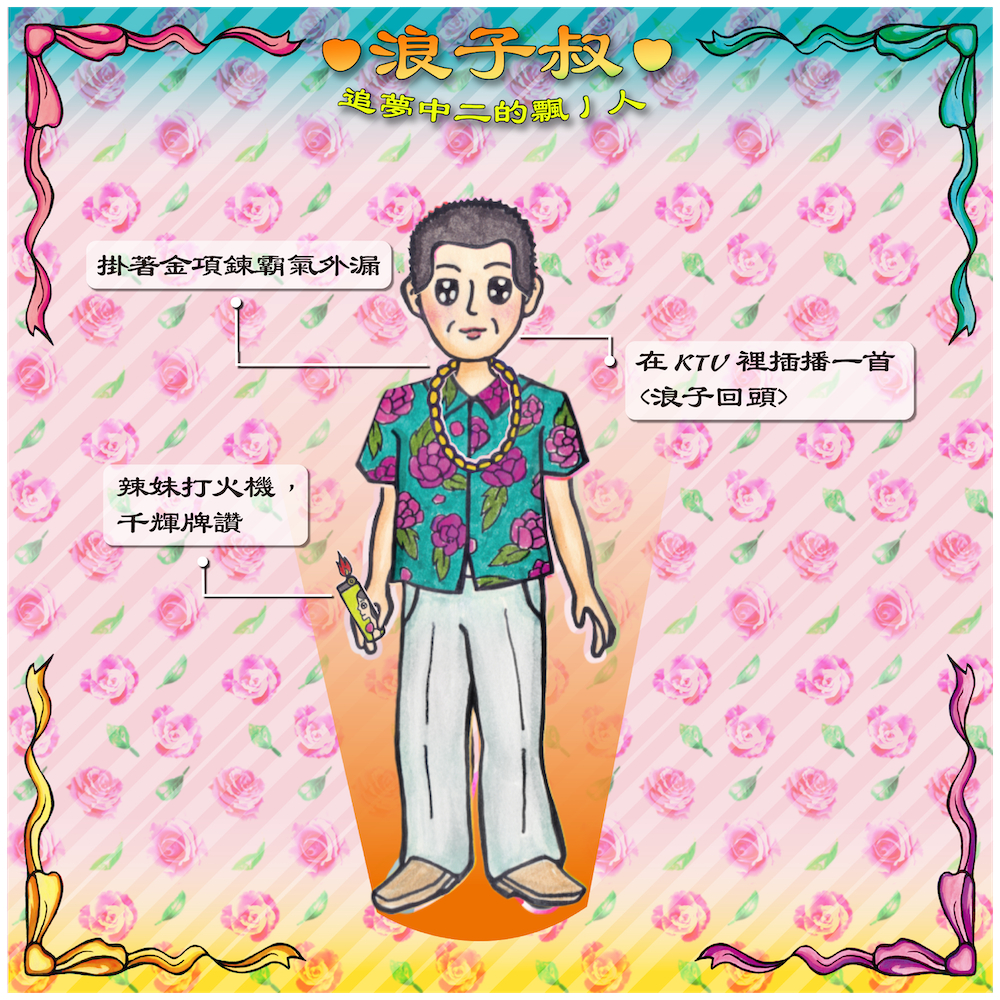 浪子叔
追夢中二的飄丿人

掛著金項鍊霸氣外漏

在 KTV 裡插播一首〈浪子回頭〉

辣妹打火機，千輝牌讚