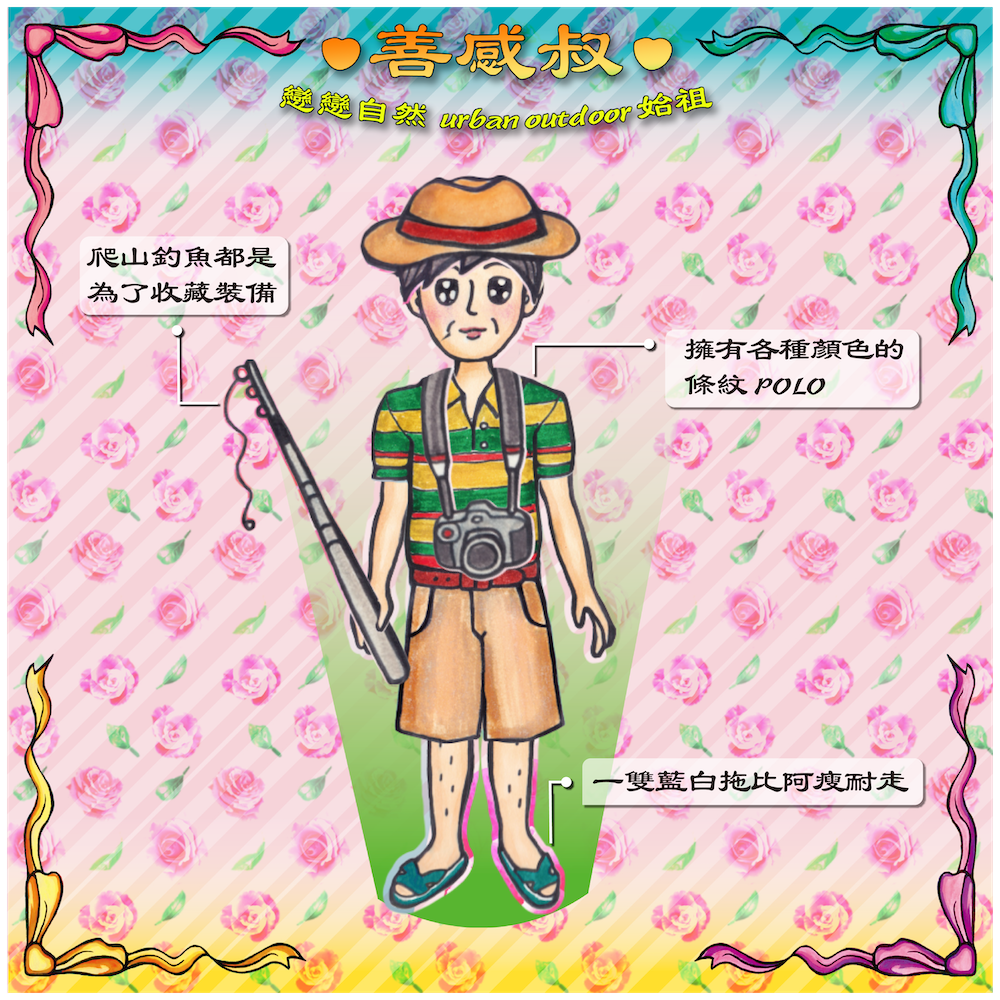 善感叔

戀戀自然 urban outdoor 始祖

爬山釣魚都是為了收藏裝備

擁有各種顏色的條紋 POLO

一雙藍白拖比阿瘦耐走