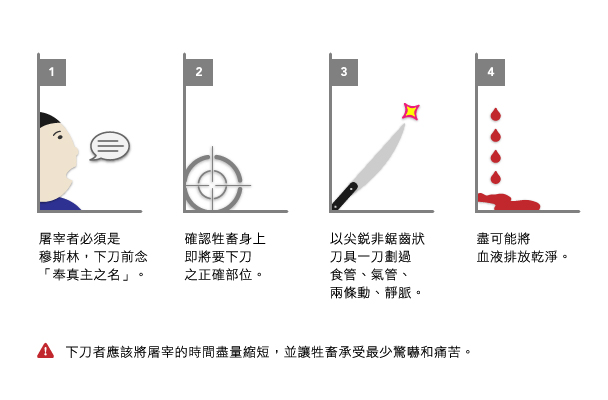 1

屠宰者必須是穆斯林，下刀前念「奉真主之名」。

2

確認牲畜身上即將要下刀之正確部位。

3

以尖銳非鋸齒狀刀具一刀劃過食管、氣管、兩條動、靜脈。

4

盡可能將血液排放乾淨。

下刀者應該將屠宰的時間盡量縮短，並讓牲畜承受最少驚嚇和痛苦。